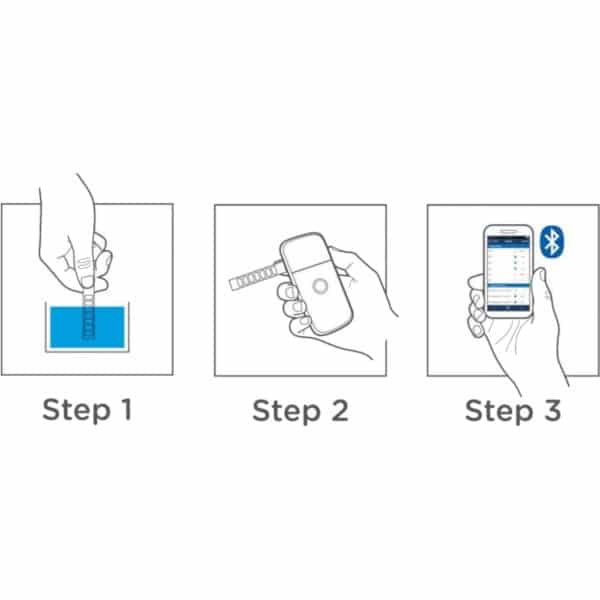 Step 1

Step 2

Step 3