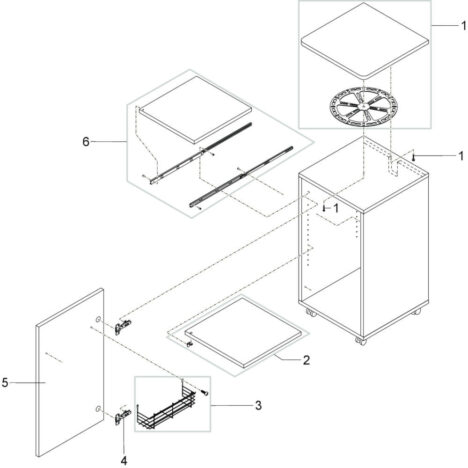 1
6
1
1
2
5
3
4